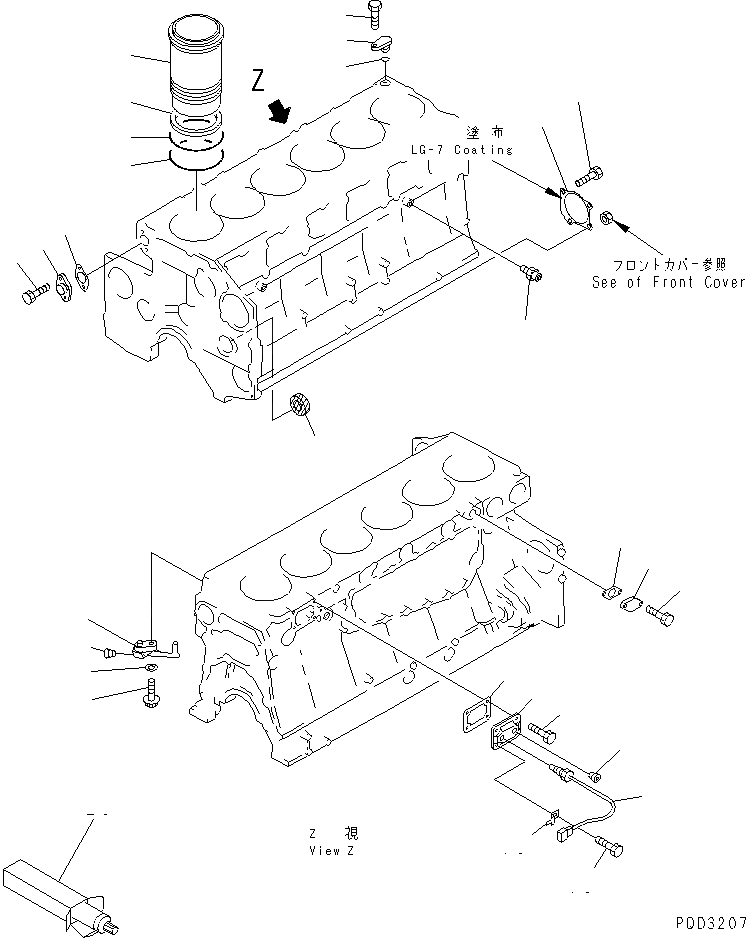 Z

塗 布
LG-7 Coating

フロントカバー参照
See of Front Cover

Z 視
View Z

PDD3207