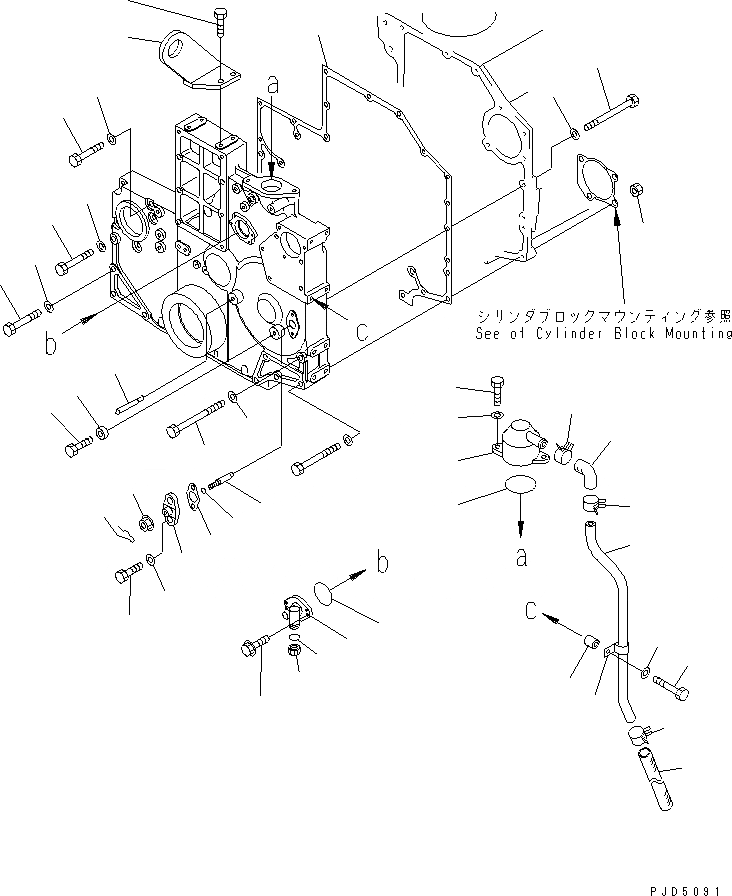 a

b

C

シリンダブロックマウンティング参照
See of Cylinder Block Mounting

a

b

C

PJD5091