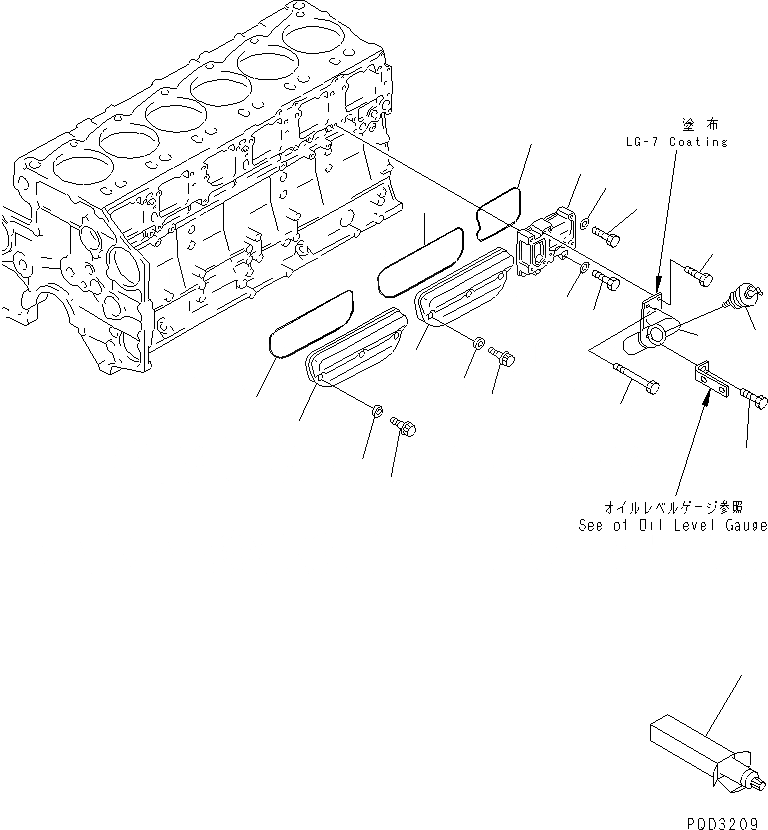 塗布
LG-7 Coating

オイルレベルゲージ参照
See of Oil Level Gauge

P0D3209