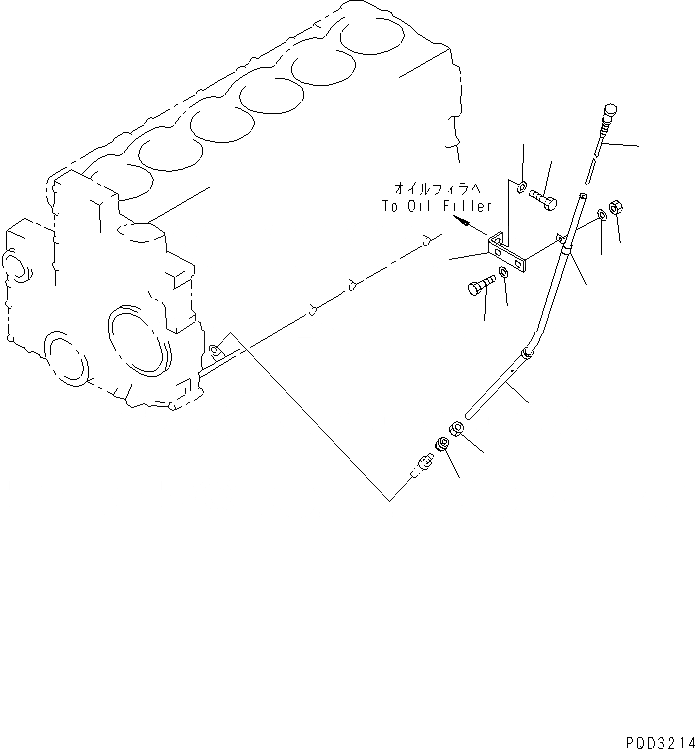 オイルフィラへ
To Oil Filler

P0D3214