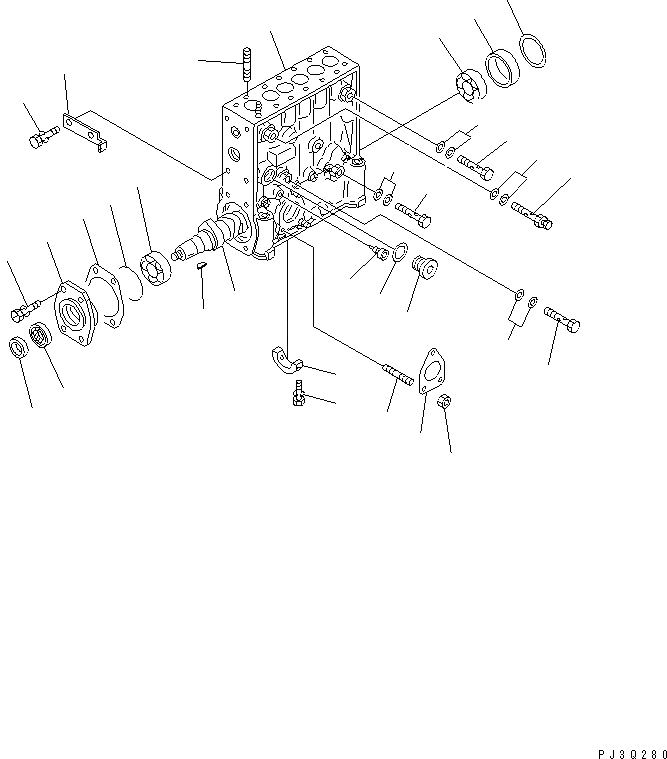 PJ3Q280