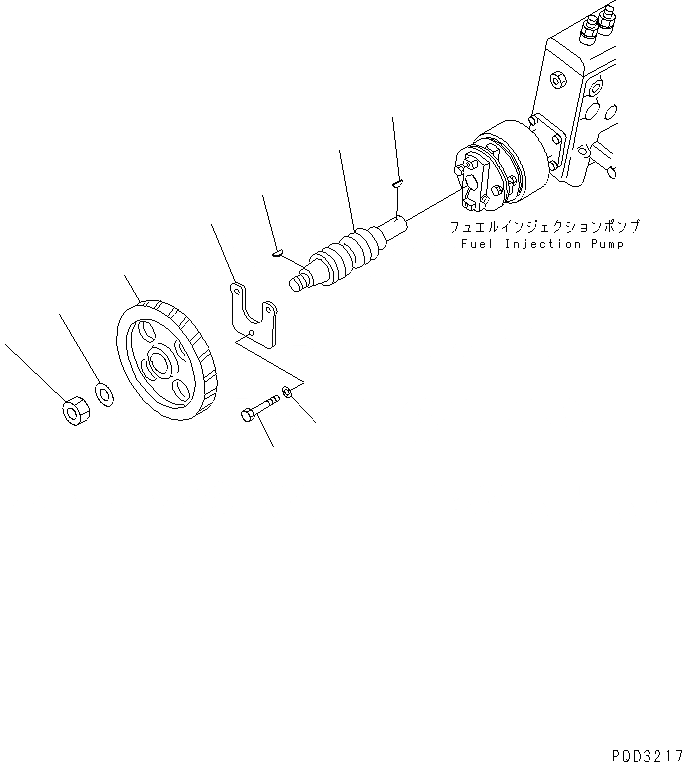 フュエルインジェクションポンプ
Fuel Injection Pump

PDD3217