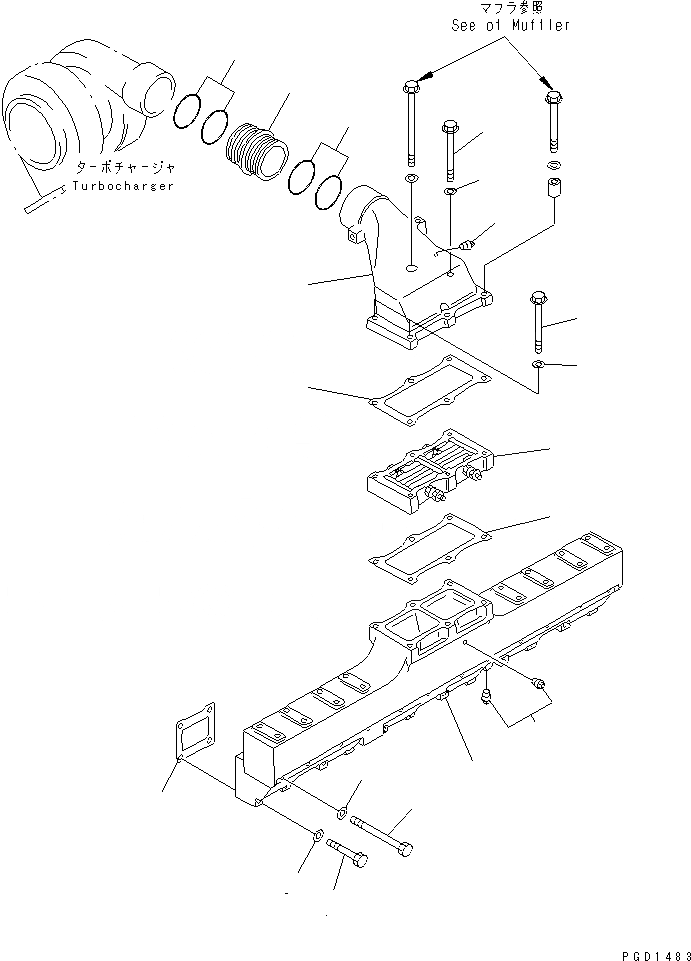 マフラ参照
See of Muffler

ターボチャージャ
Turbocharger

PGD1483