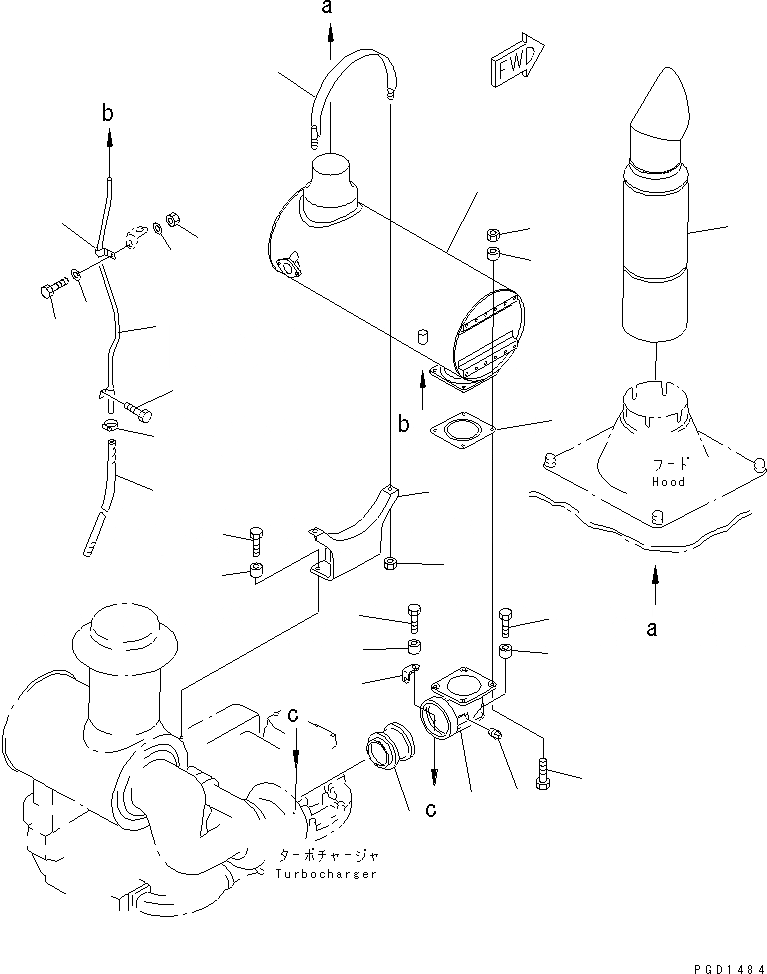 a

FWD

b

b

フード
Hood

a

c

c

ターボチャージャ
Turbocharger

PGD1484