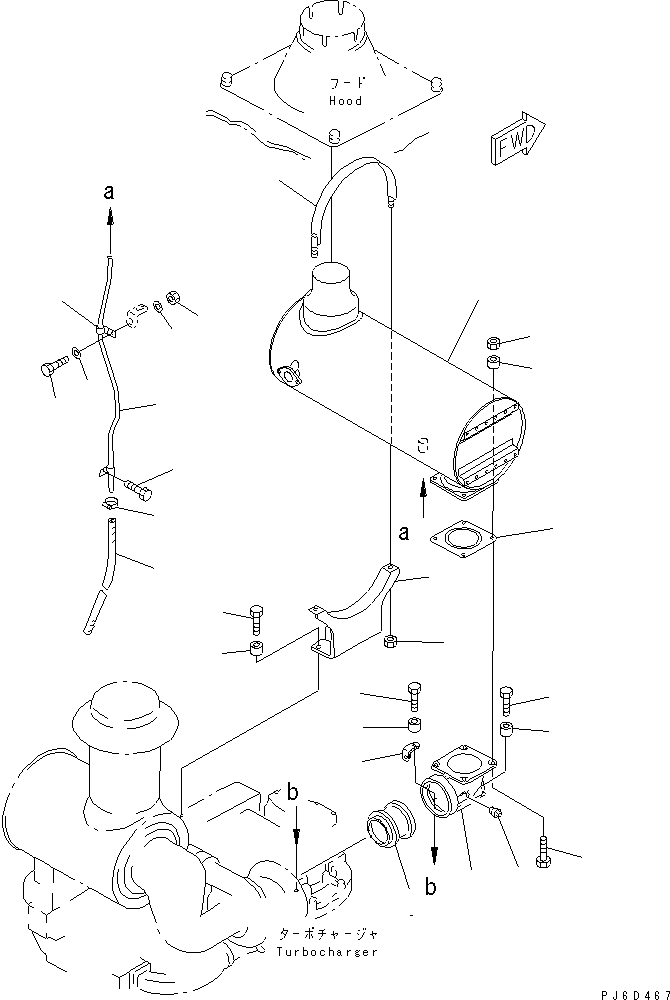 フード
Hood

FWD

a

a

b

b

ターボチャージャ
Turbocharger

PJ6D467