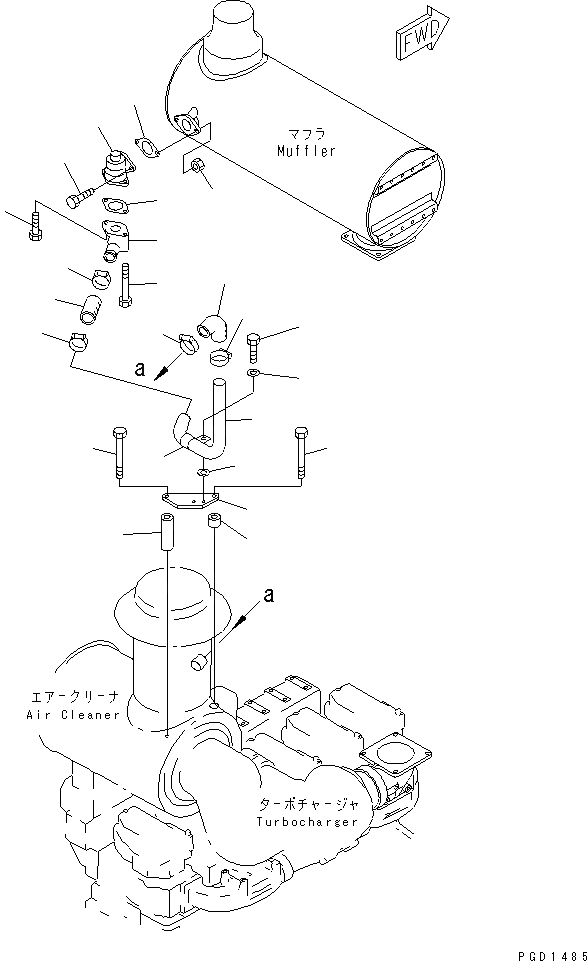 FWD

マフラ
Muffler

a

a

エアークリーナ
Air Cleaner

ターボチャージャ
Turbocharger

PGD1485