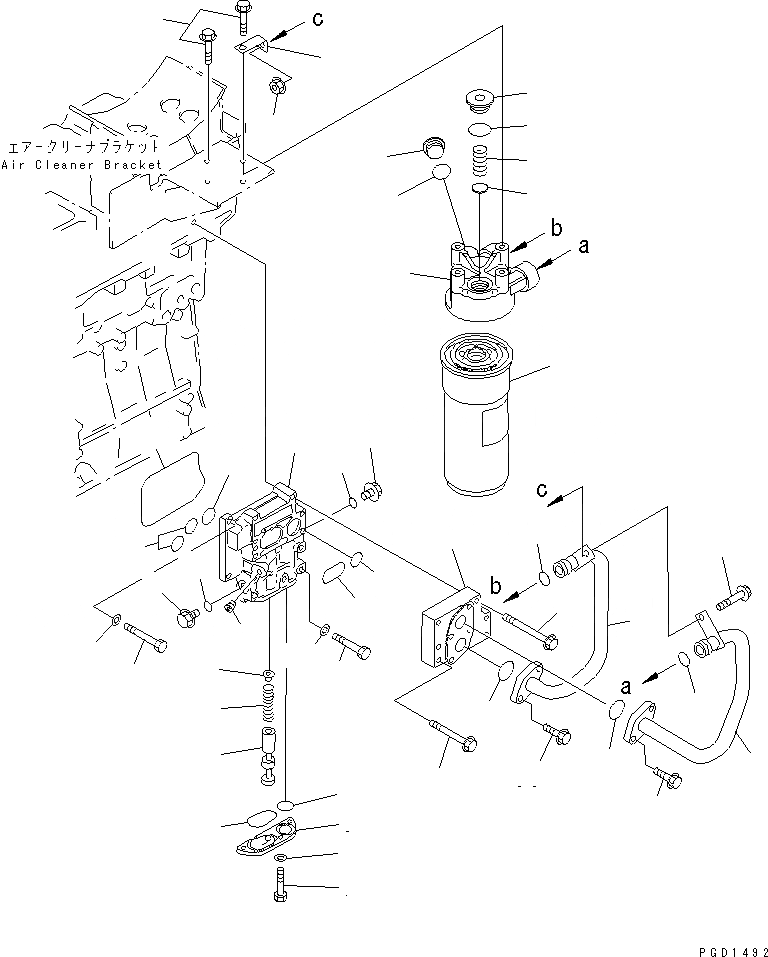 c

エアークリーナブラケット
Air Cleaner Bracket

b

a

c

b

a

PGD1492