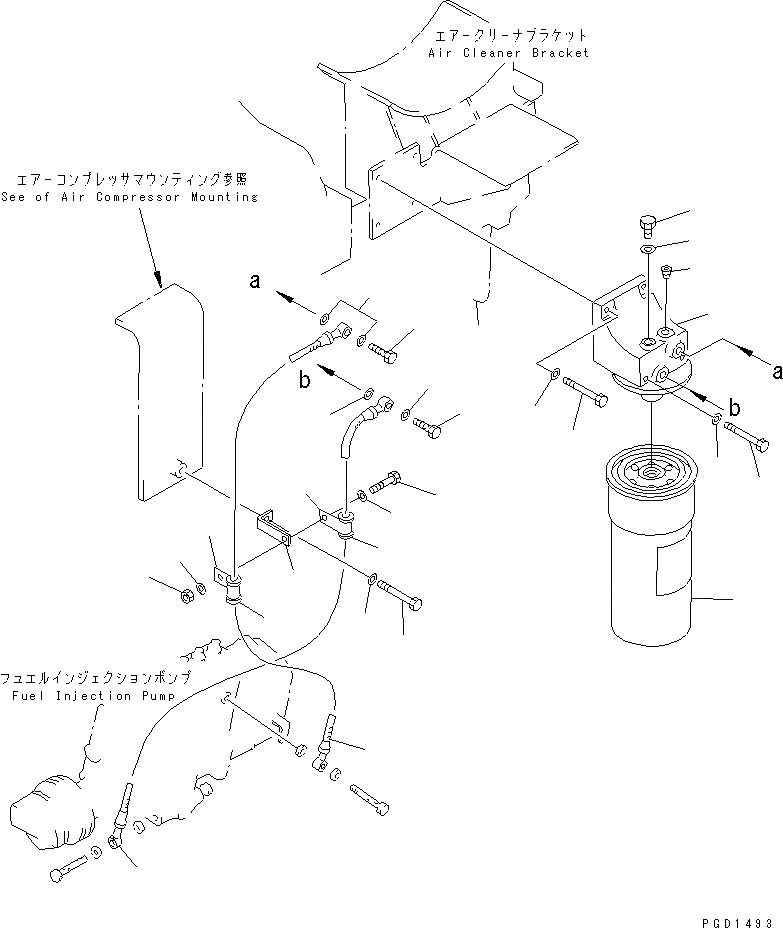 エアークリーナブラケット
Air Cleaner Bracket

エアーコンプレッサマウンティング参照
See of Air Compressor Mounting

a

b

a

b

フュエルインジェクションポンプ
Fuel Injection Pump

PGD1493