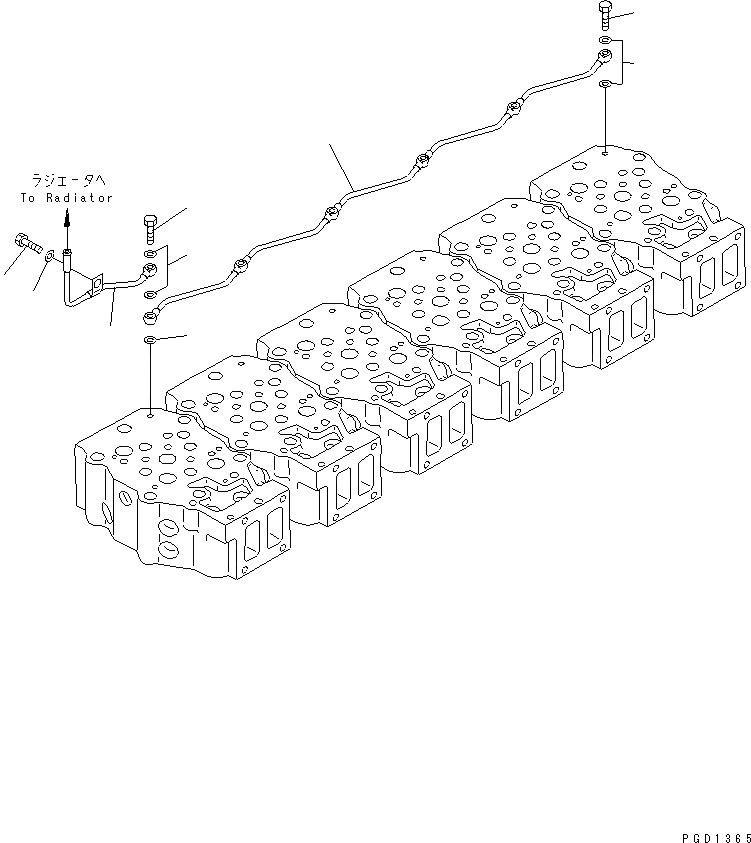 ラジエータへ
To Radiator

PGD1365