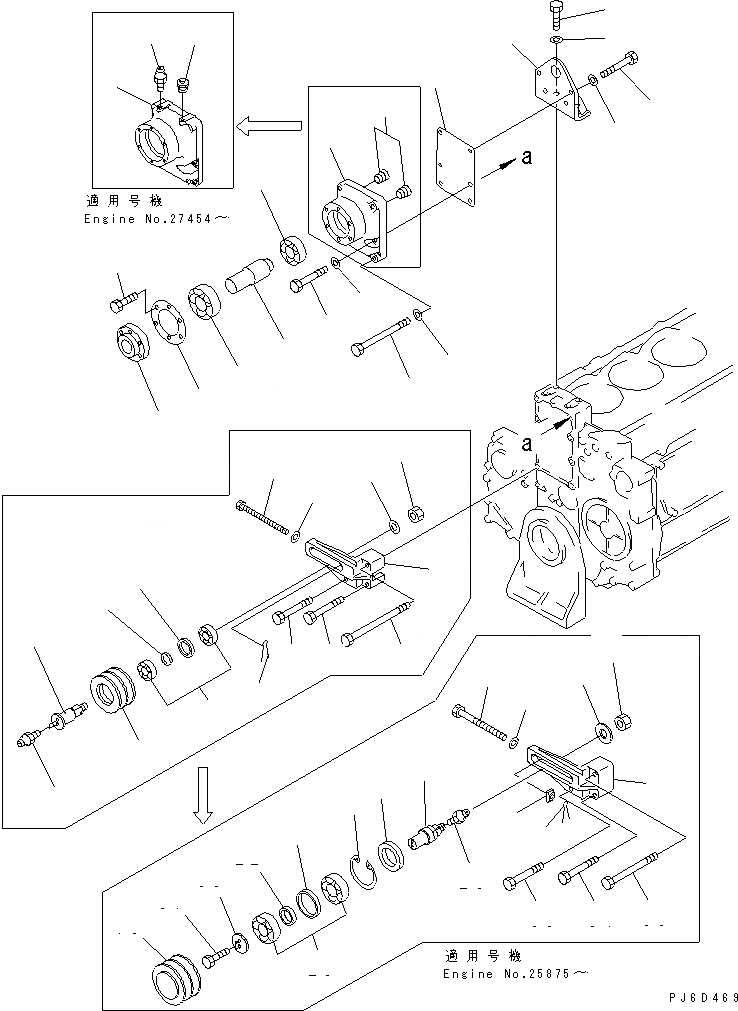 適用号機
Engine No.27454～

a

a

適用号機
Engine No.25875～

PJ6D469