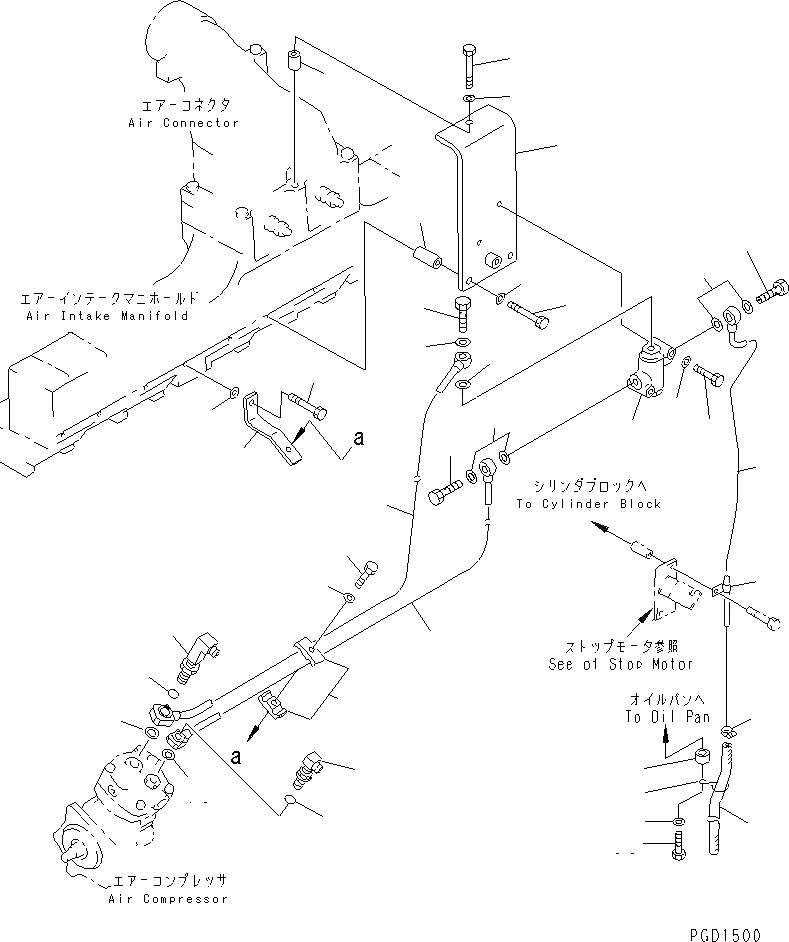 エアーコネクタ
Air Connector

エアーインテークマニホールド
Air Intake Manifold

a

シリンダブロックへ
To Cylinder Block

ストップモータ参照
See of Stop Motor

オイルパンへ
To Oil Pan

a

エアーコンプレッサ
Air Compressor

PGD1500