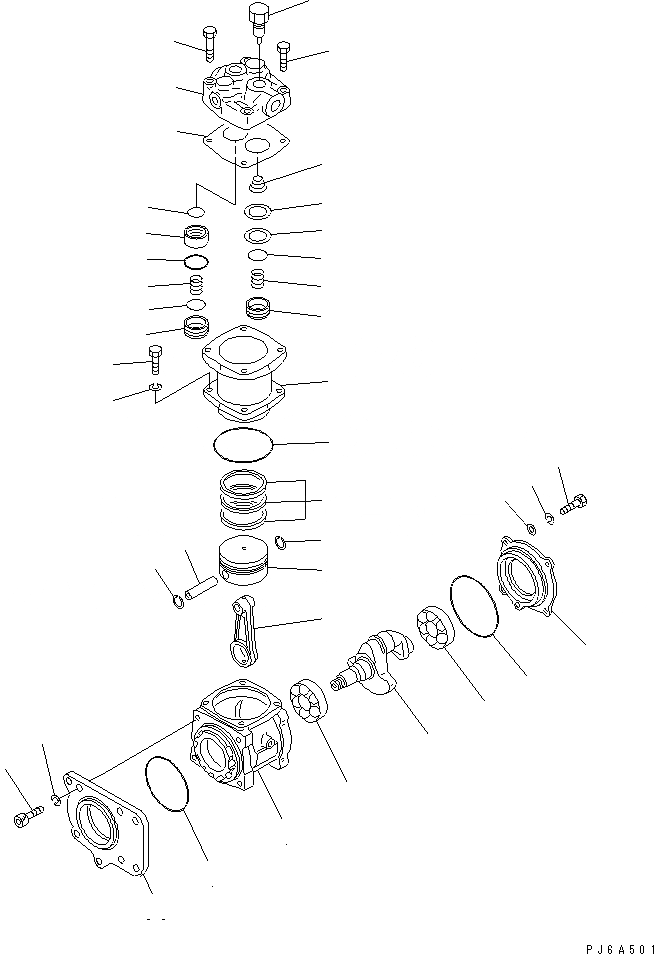 PJ6A501