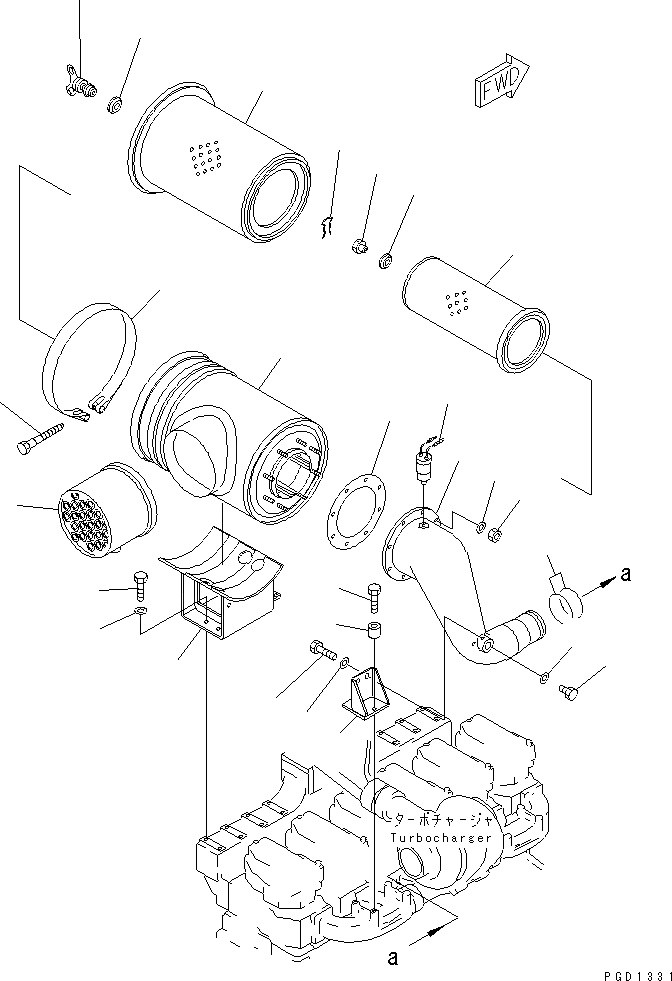 FWD

a

ターボチャージャ
Turbocharger

a

PGD1331