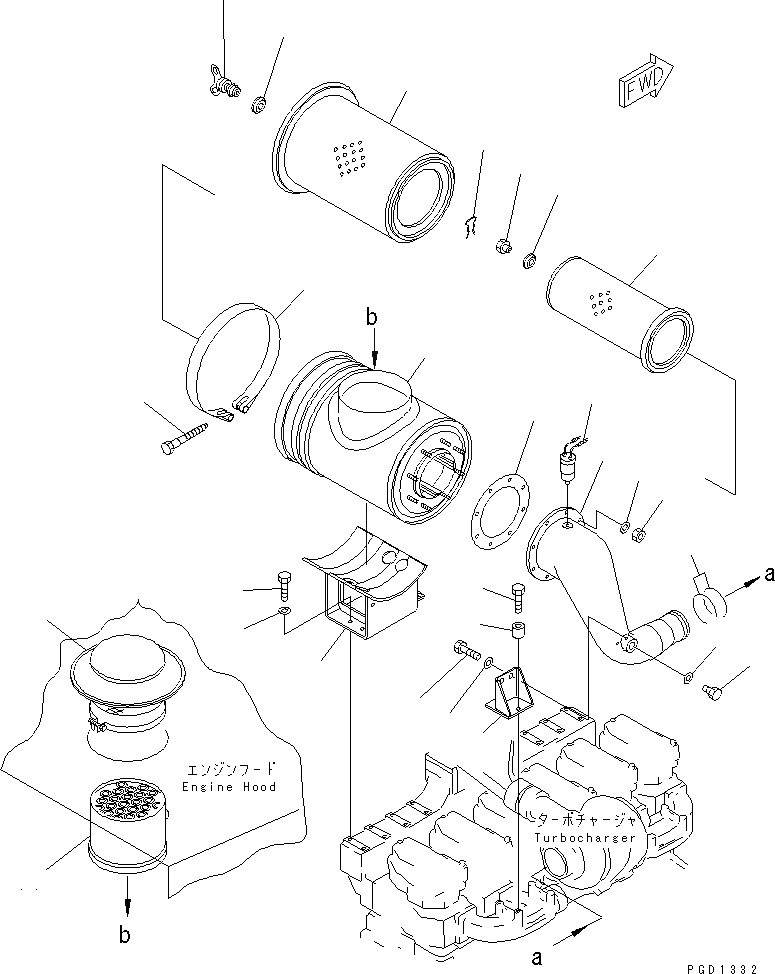 FWD

b

a

エンジンフード
Engine Hood

ターボチャージャ
Turbocharger

b

a

PGD1332