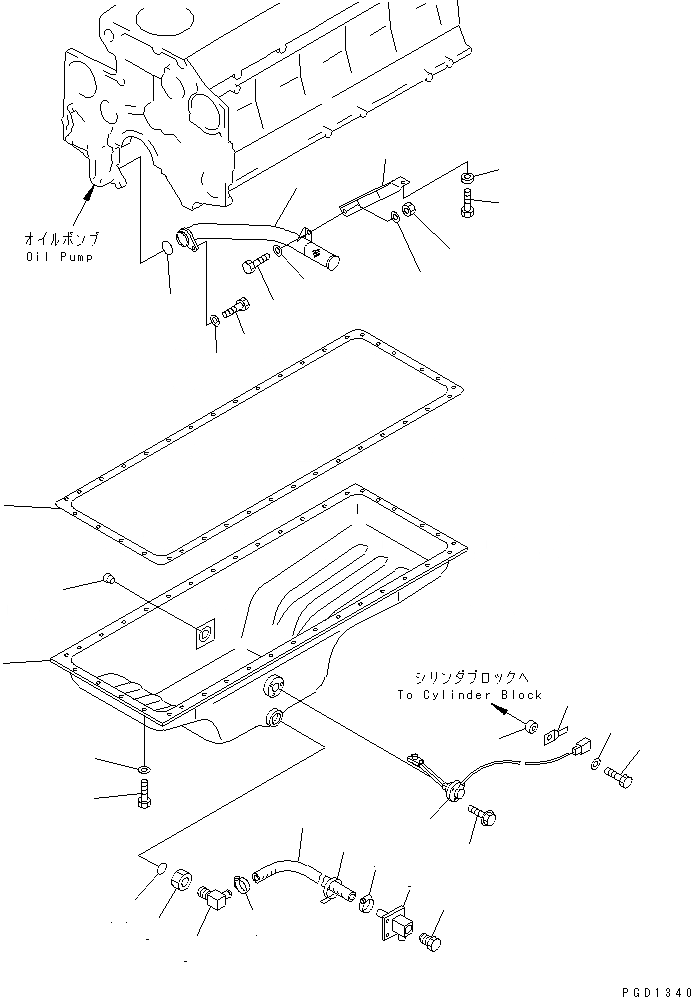 オイルポンプ
Oil Pump

シリンダブロックへ
To Cylinder Block

PGD1340