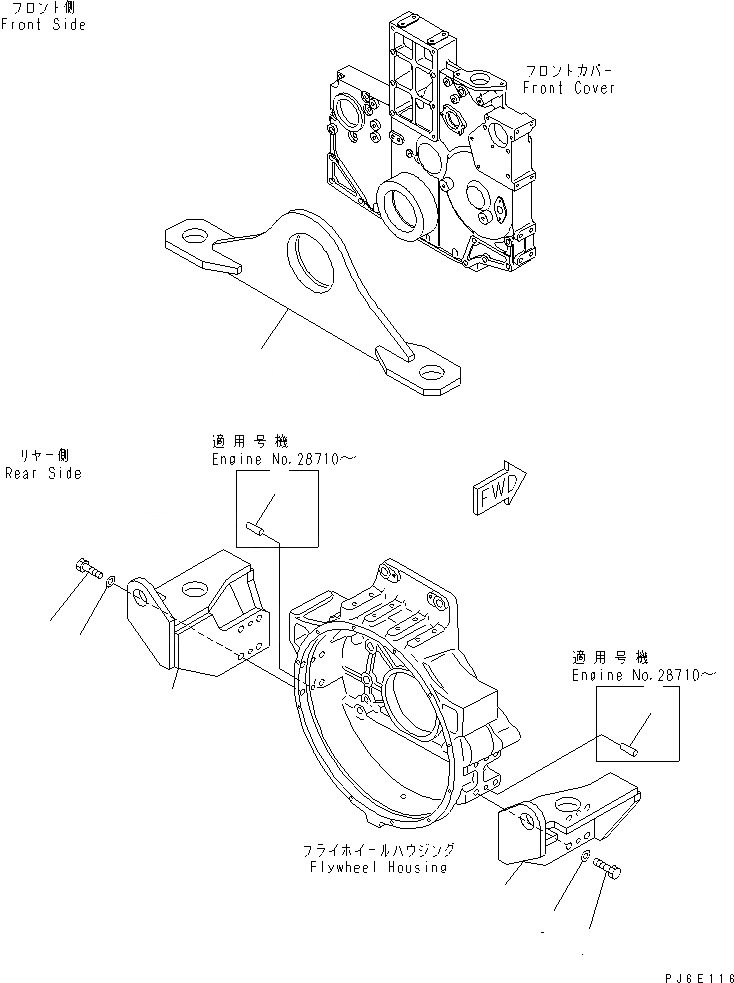 フロント側
Front Side

フロントカバー
Front Cover

リヤー側
Rear Side

適用号機
Engine No.28710~

FWD

適用号機
Engine No.28710~

フライホイールハウジング
Flywheel Housing

PJ6E116