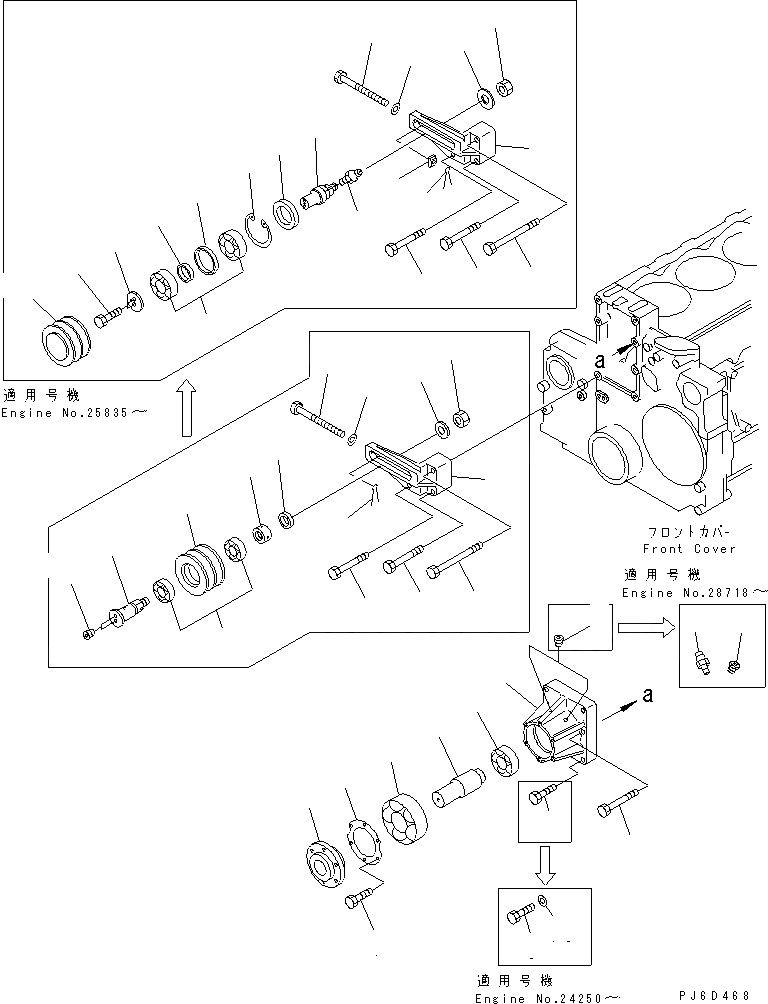 適用号機
Engine No.25835～

a

フロントカバー
Front Cover

適用号機
Engine No.28718～

a

適用号機
Engine No.24250～

PJ6D468