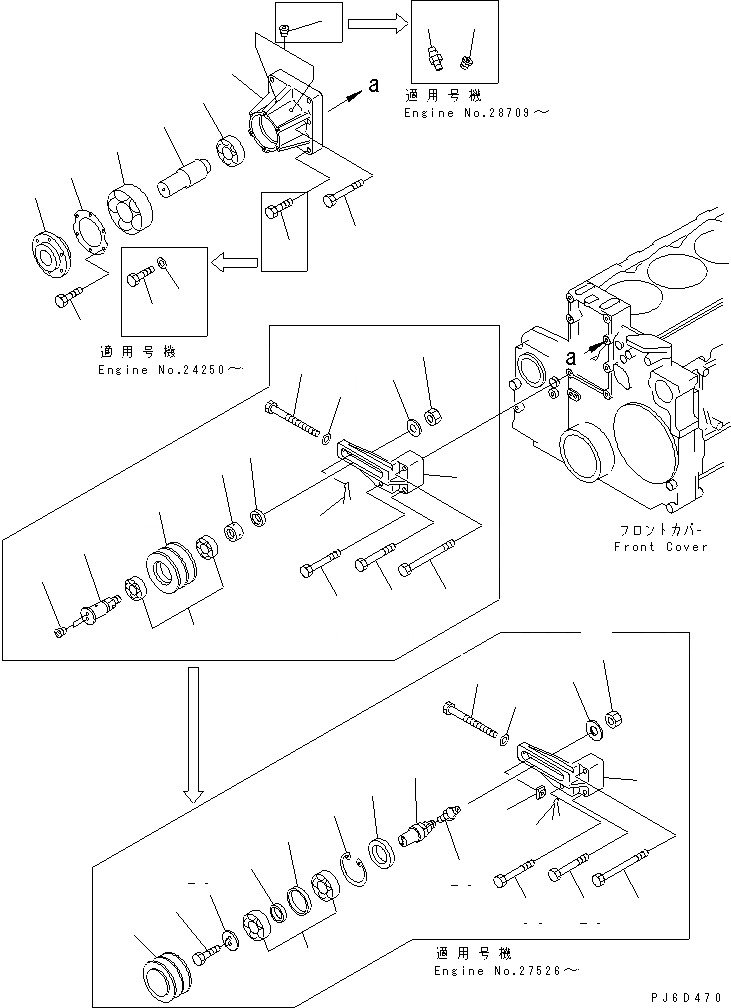 a

適用号機
Engine No.28709～

適用号機
Engine No.24250～

a

フロントカバー
Front Cover

適用号機
Engine No.27526～

PJ6D470