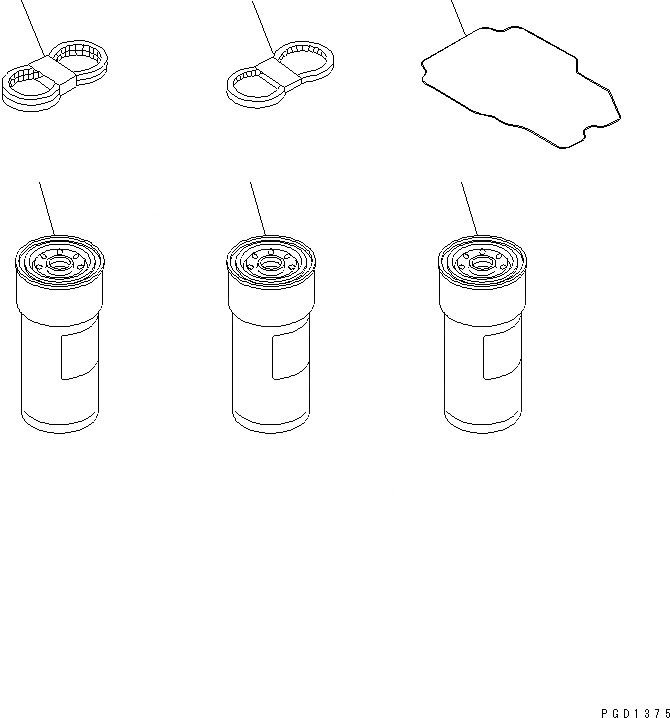 PGD1375