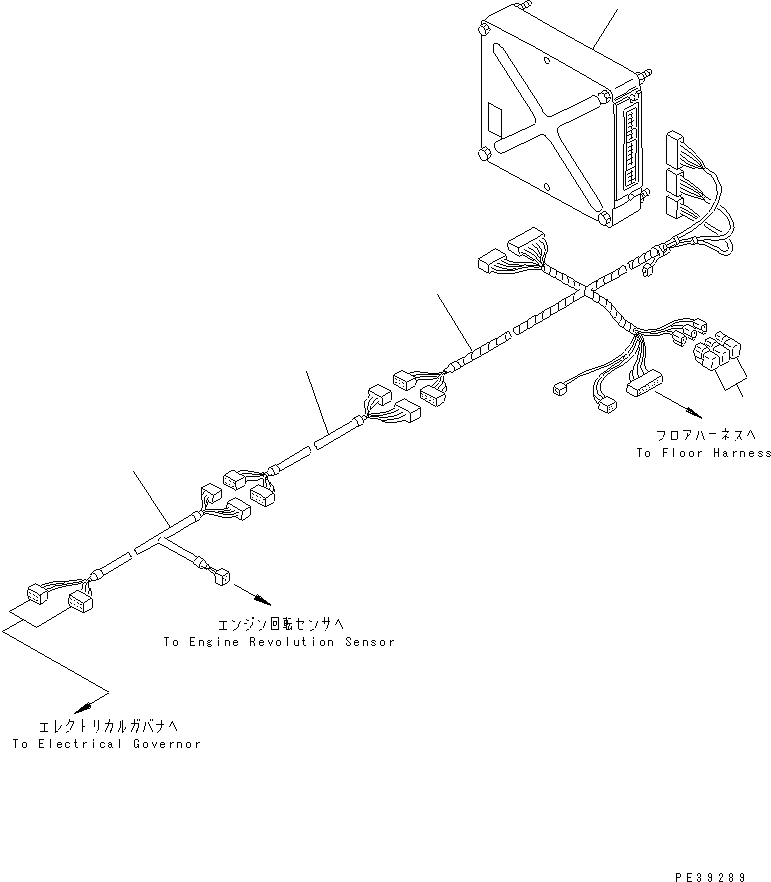 フロアハーネスへ
To Floor Harness

エンジン回転センサへ
To Engine Revolution Sensor

エレクトリカルガバナへ
To Electrical Governor

PE39289