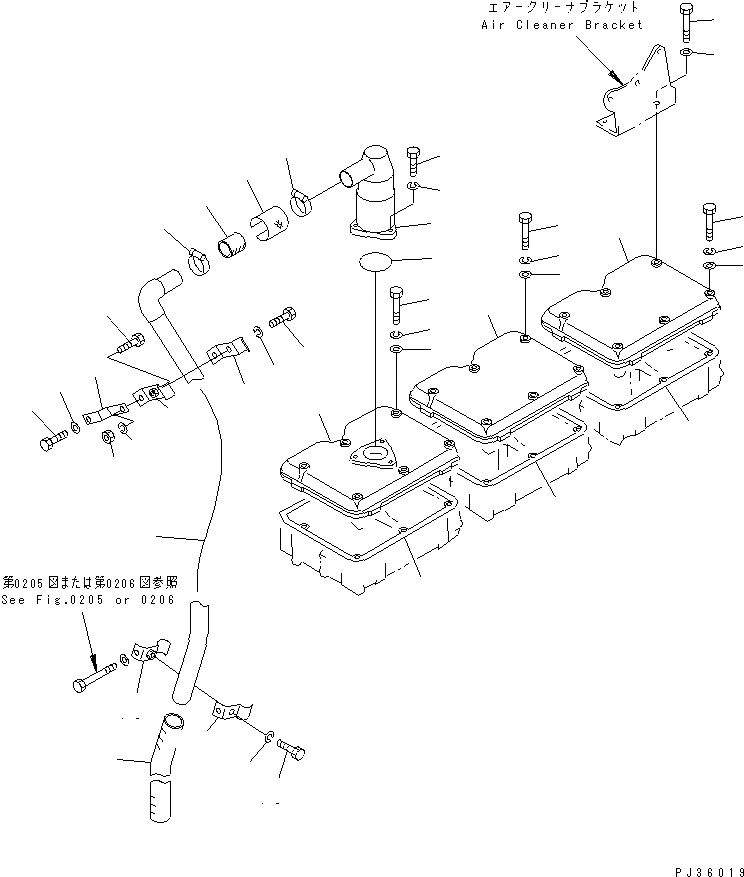 エアークリーナブラケット
Air Cleaner Bracket

第0205図または第0206図参照
See Fig.0205 or 0206

PJ36019