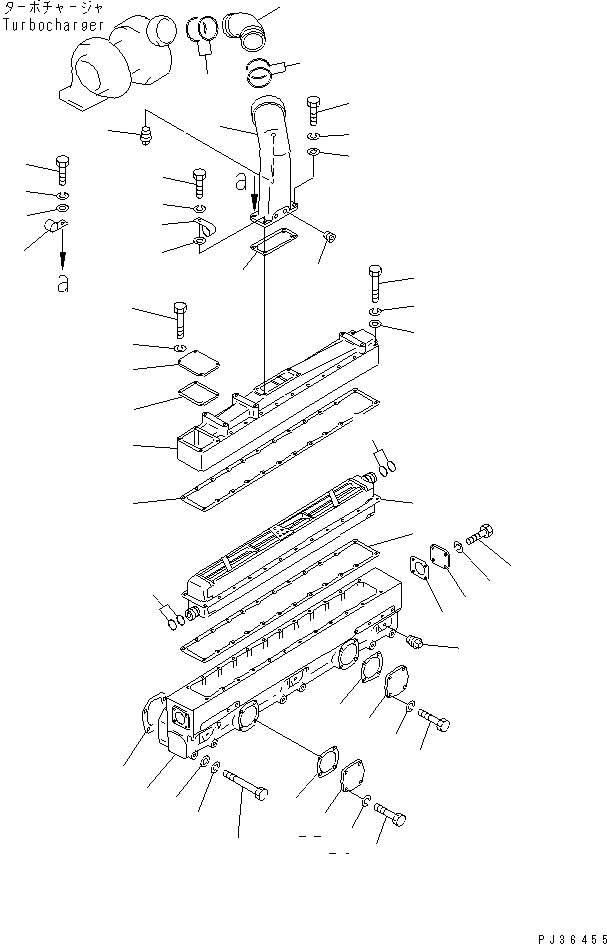 ターボチャージャ
Turbocharger

a

a

PJ36455