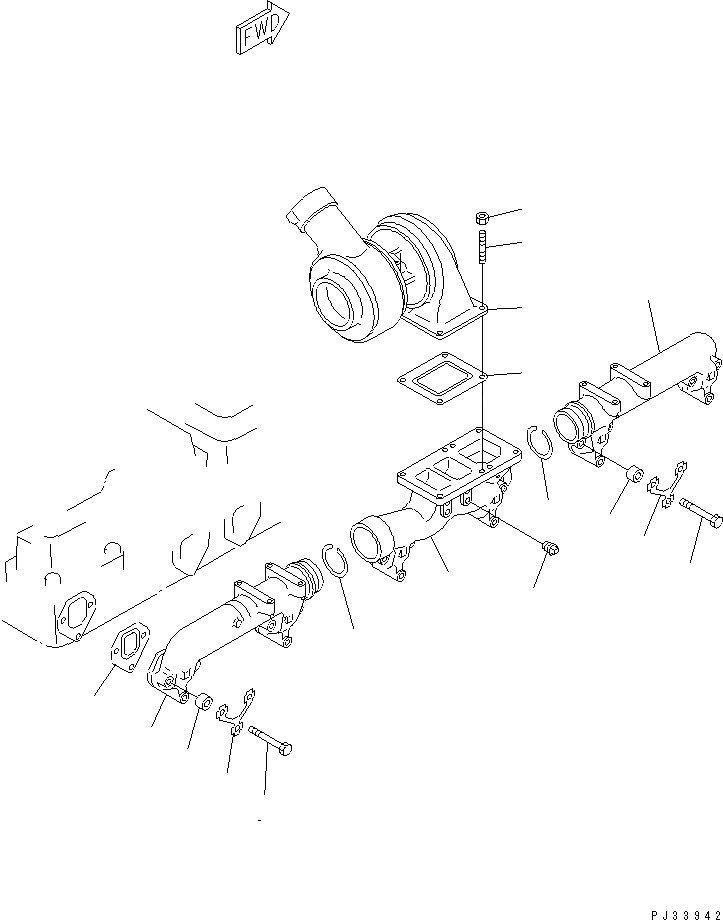 FWD

PJ33942