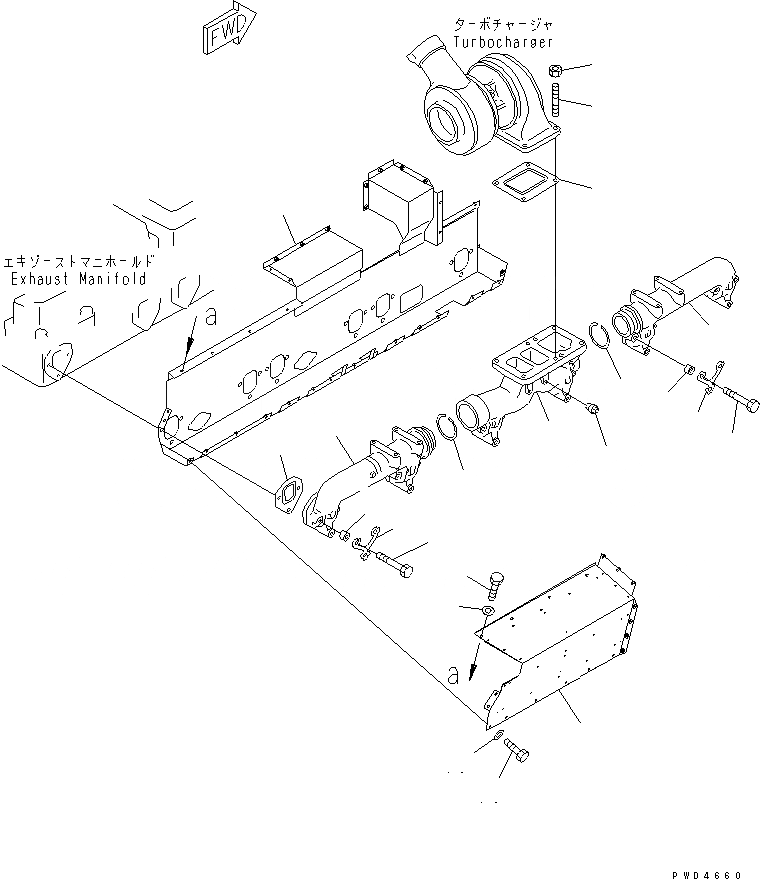 FWD

ターボチャージャ
Turbocharger

エキゾーストマニホールド
Exhaust Manifold

a

a

PWD4660