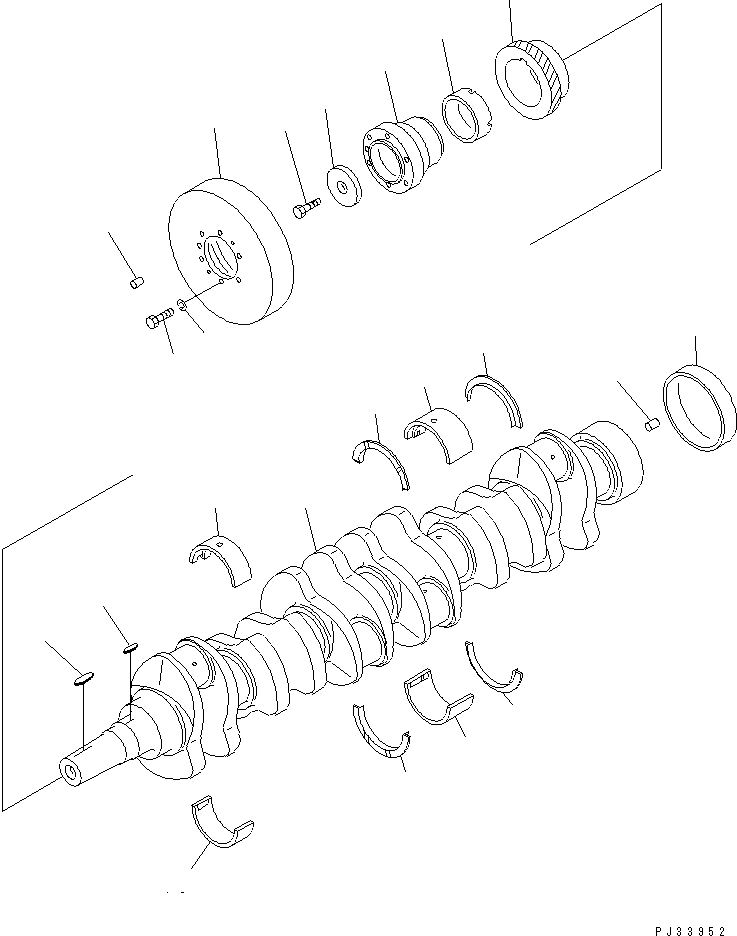 PJ33952