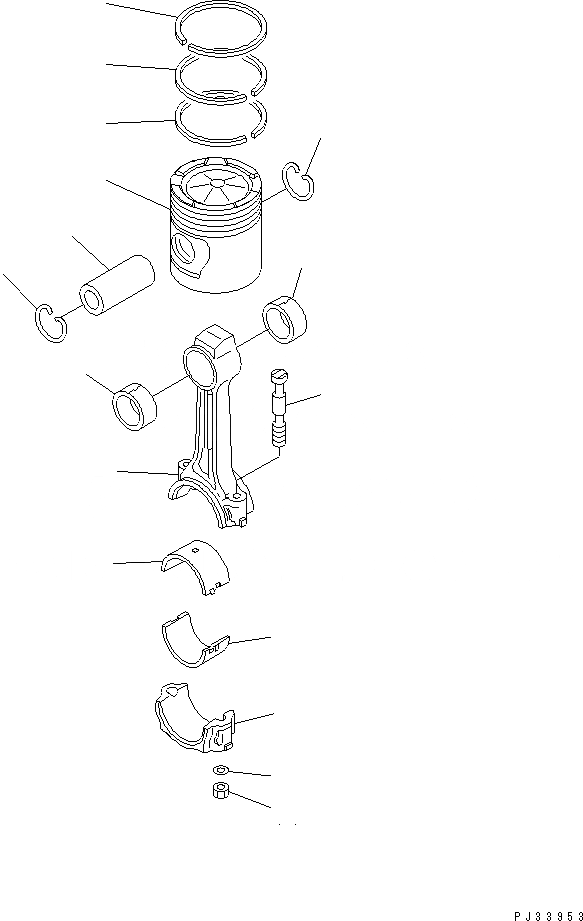 PJ33953