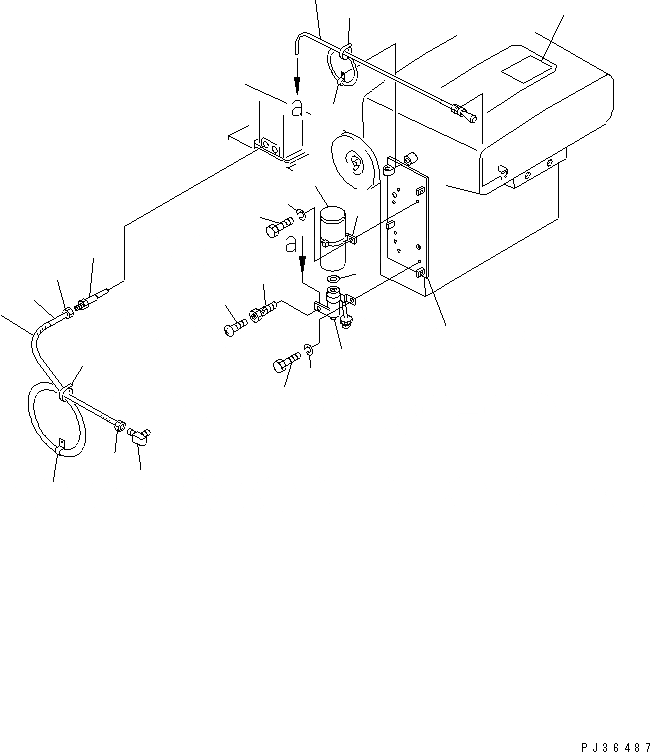 a

a

PJ36487