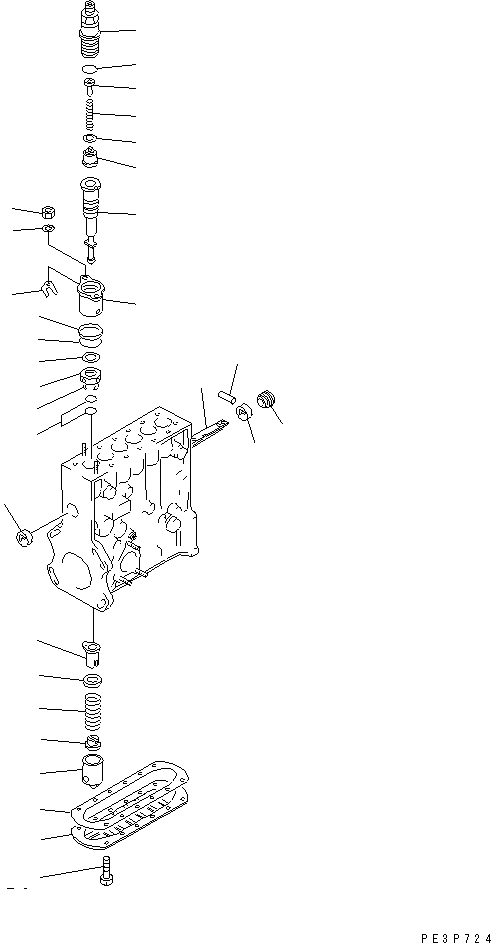 PE3P724