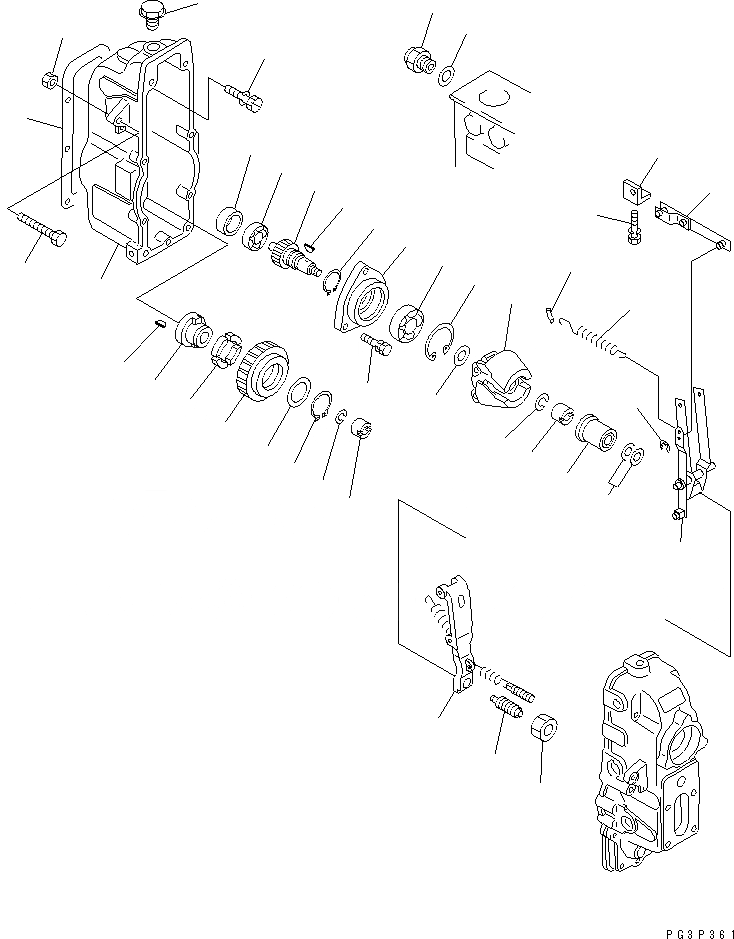 PG3P361