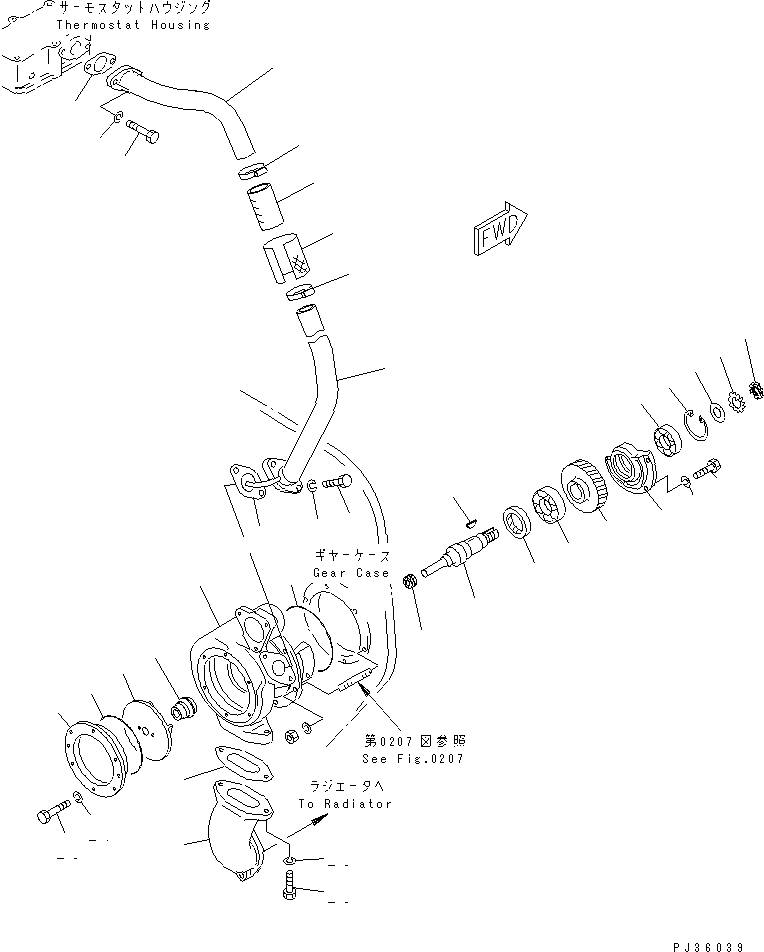 サーモスタットハウジング
Thermostat Housing

FWD

ギヤーケース
Gear Case

第0207図参照
See Fig.0207

ラジエータへ
To Radiator

PJ36039