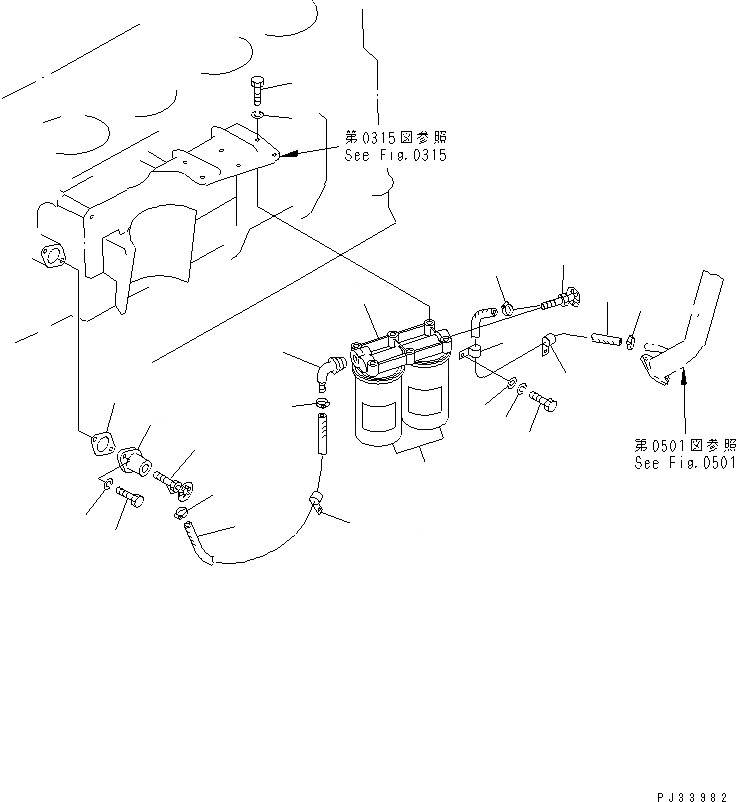 第0315図参照
See Fig.0315

第0501図参照
See Fig.0501

PJ33982