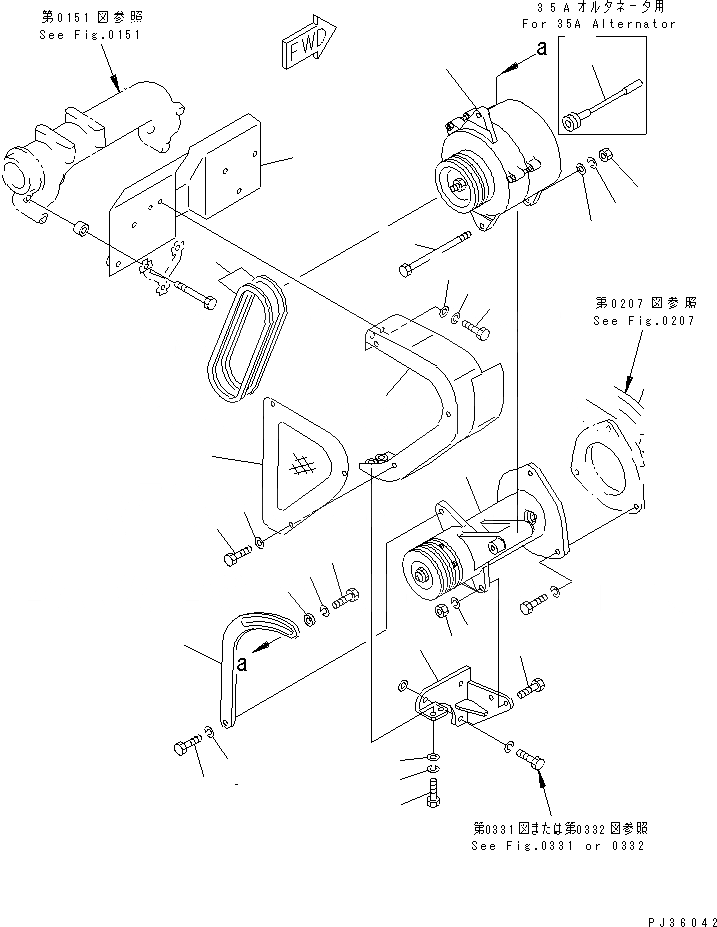 第0151図参照
See Fig.0151

FWD

35Aオルタネータ用
For 35A Alternator

a

第0207図参照
See Fig.0207

a

第0331図または第0332図参照
See Fig.0331 or 0332

PJ36042