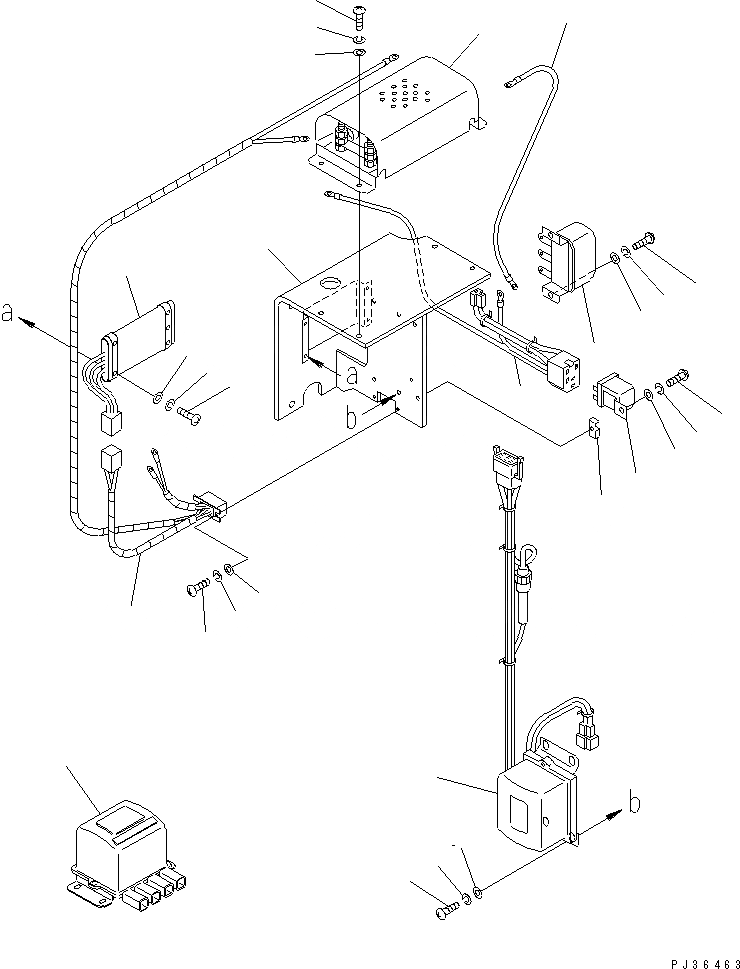 a
a
b
b
PJ36463