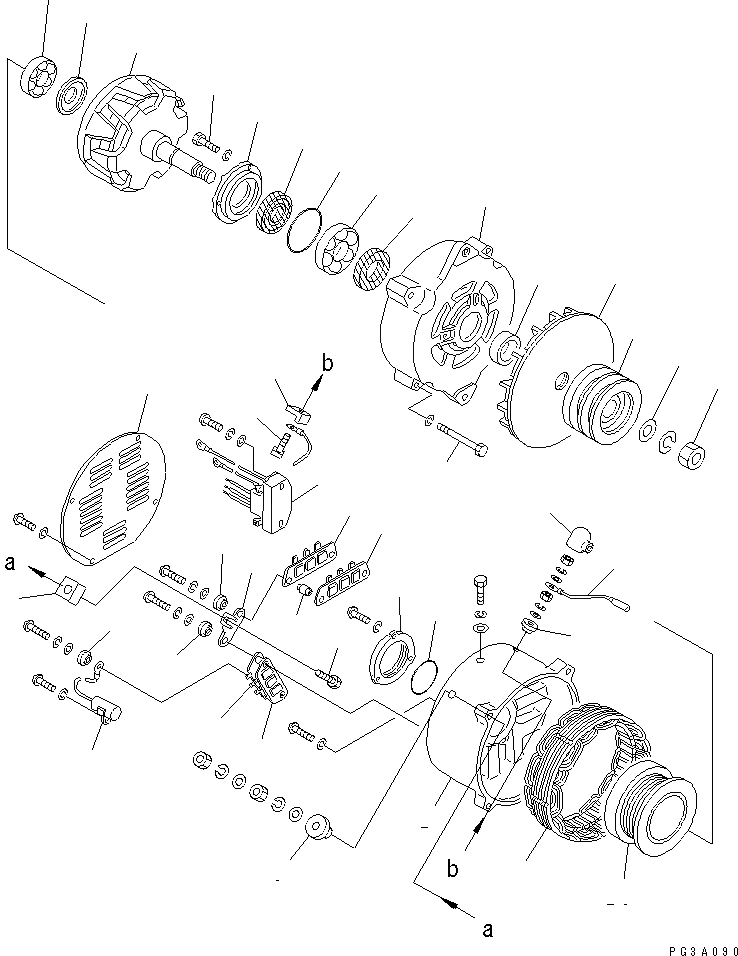 b
a
b
a
PG3A090