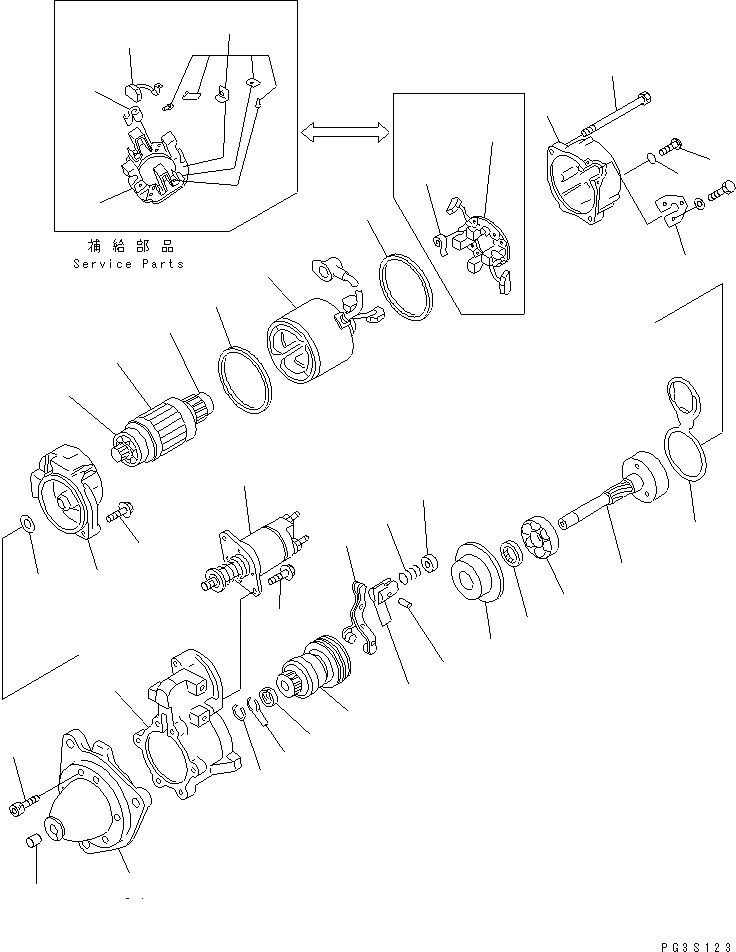 補給部品
Service Parts

PG3S123