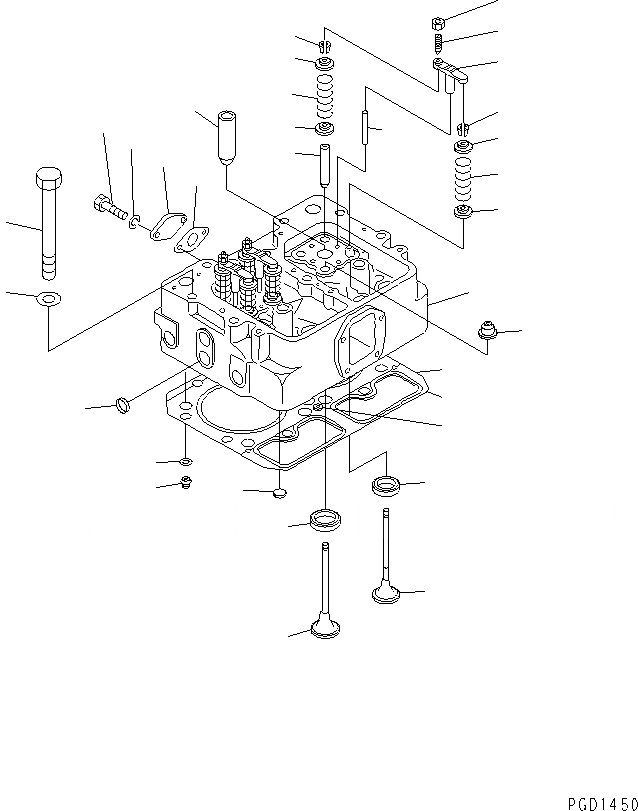 PGD1450