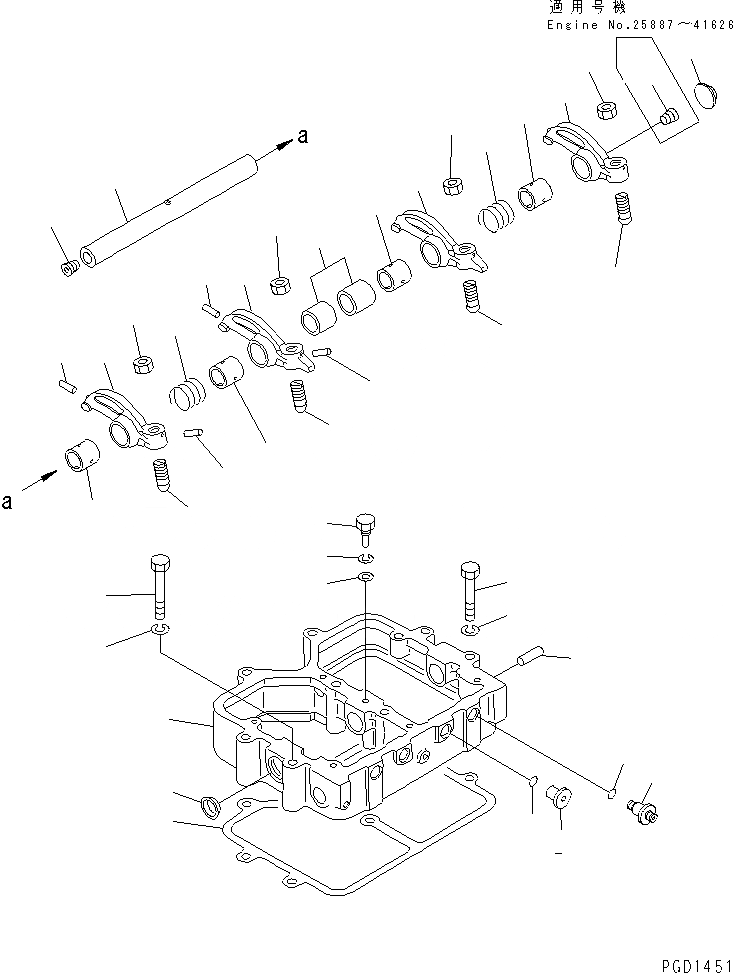 適用号機
Engine No.25887～41626

a

a

PGD1451