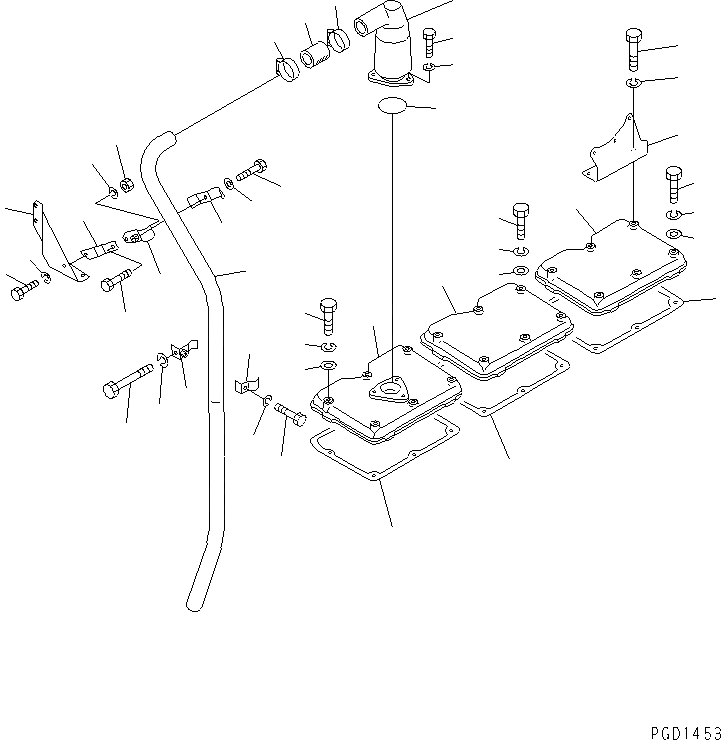 PGD1453