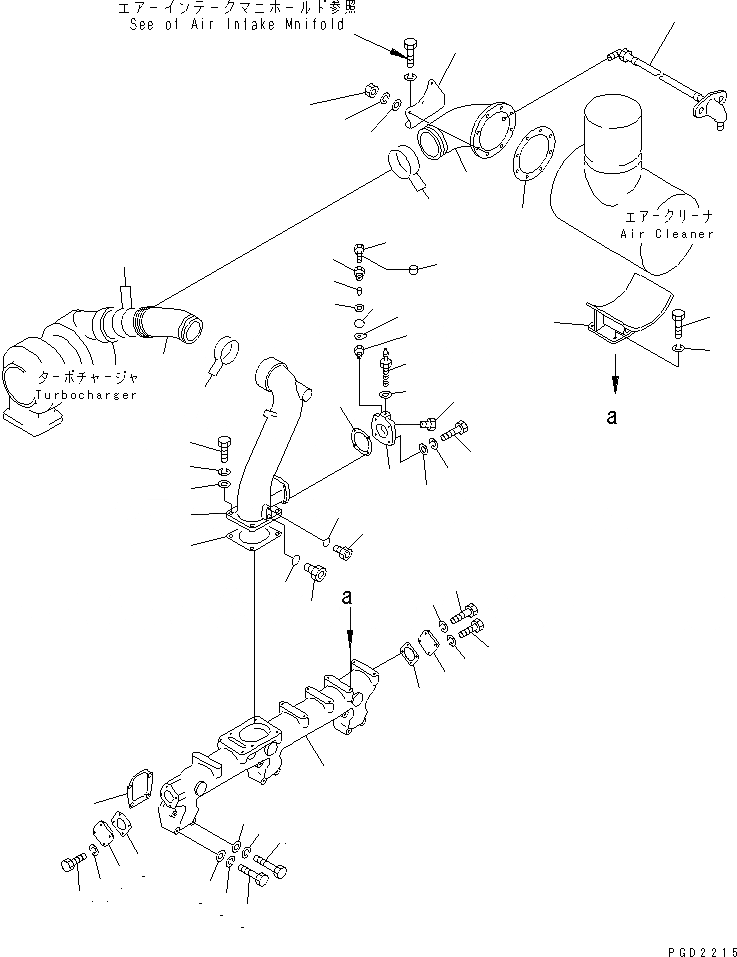 エアーインテークマニホールド参照
See of Air Intake Mnifold

エアークリーナ
Air Cleaner

ターボチャージャ
Turbocharger

a

a

PGD2215