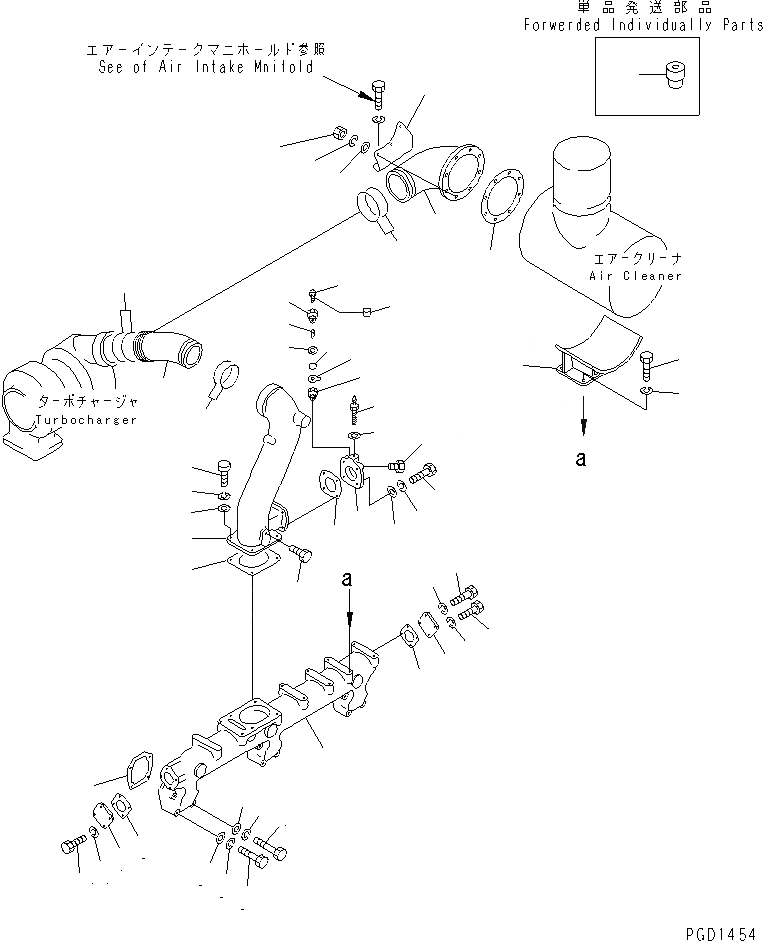 単品発送部品
Forwerded Individually Parts

エアーインテークマニホールド参照
See of Air Intake Mnifold

エアークリーナ
Air Cleaner

ターボチャージャ
Turbocharger

a

a

PGD1454