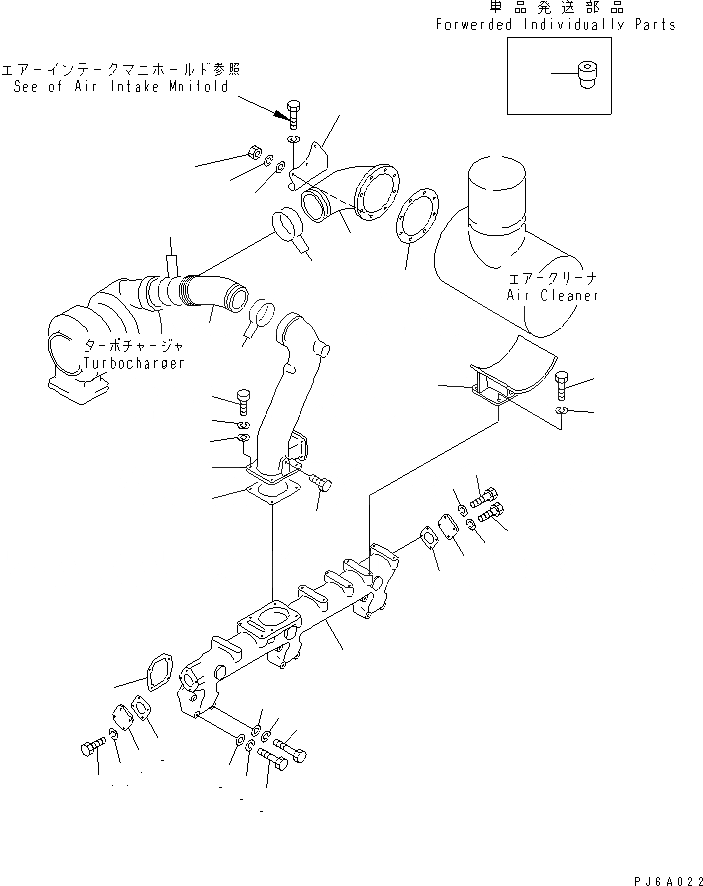 単品発送部品
Forwerded Individually Parts

エアーインテークマニホールド参照
See of Air Intake Mnifold

エアークリーナ
Air Cleaner

ターボチャージャ
Turbocharger

PJ6A022