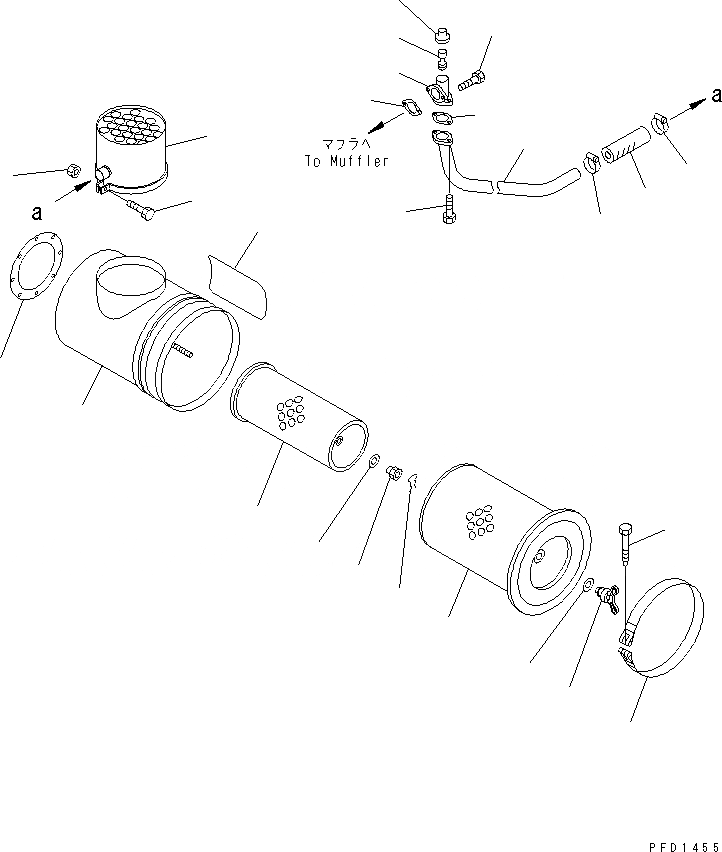 a
マフラヘ
To Muffler
a
PFD1455