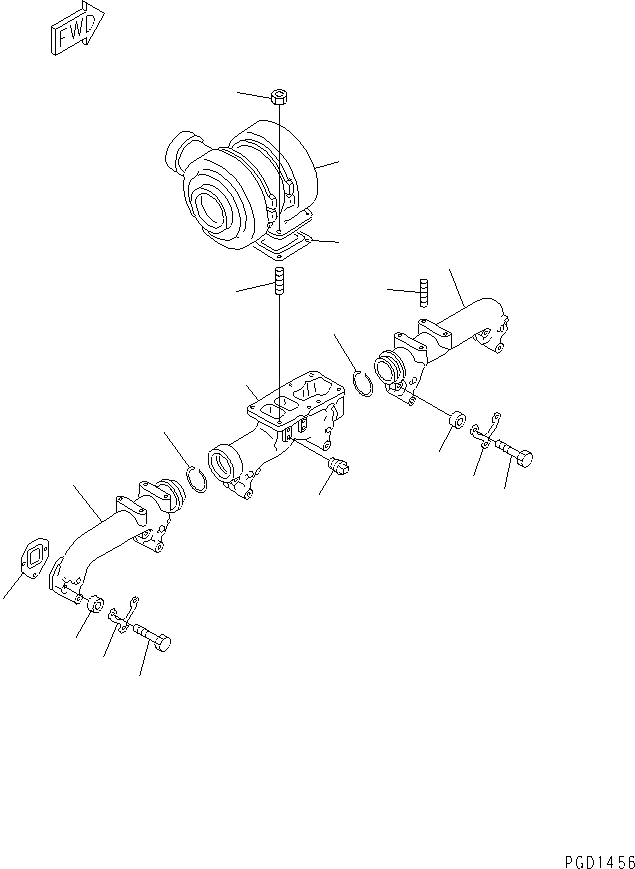 FWD

PGD1456