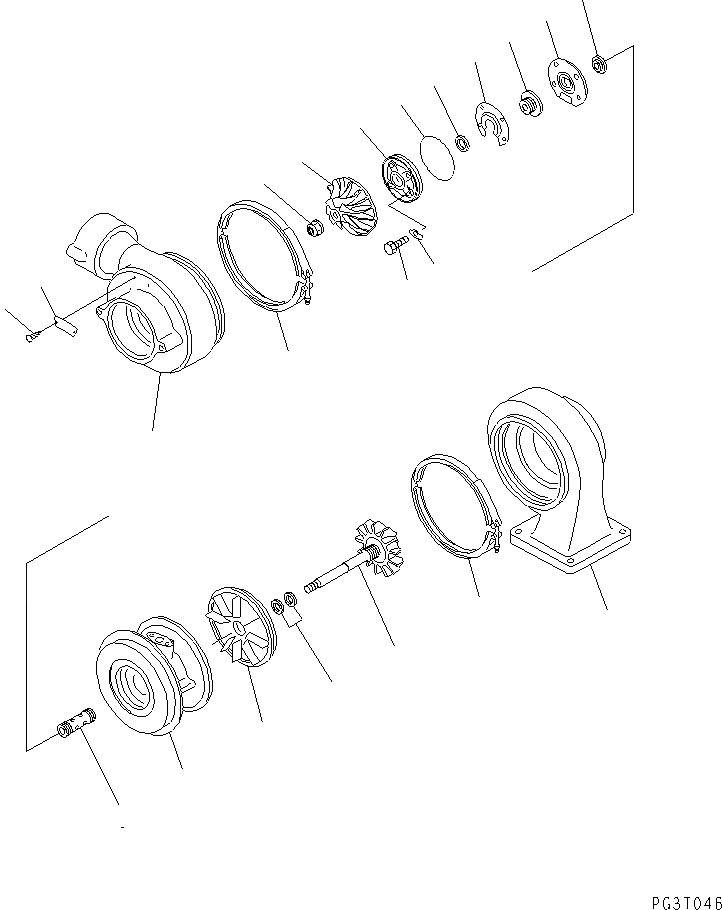 PG3T046