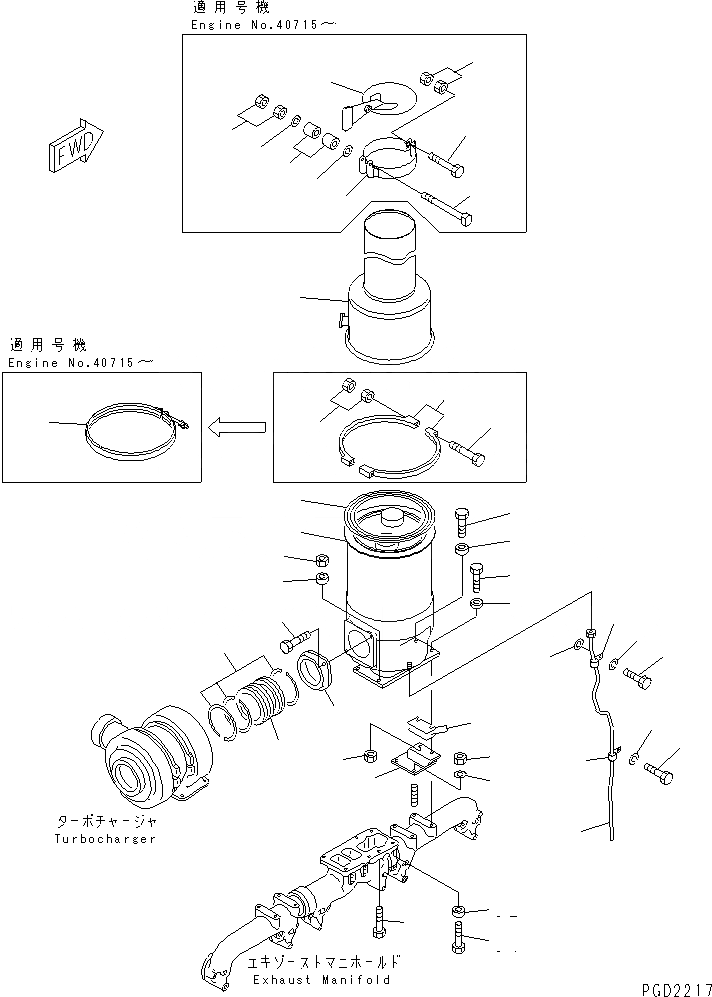 適用号機
Engine No.40715～

FWD

適用号機
Engine No.40715～

ターボチャージャ
Turbocharger

エキゾーストマニホールド
Exhaust Manifold

PGD2217