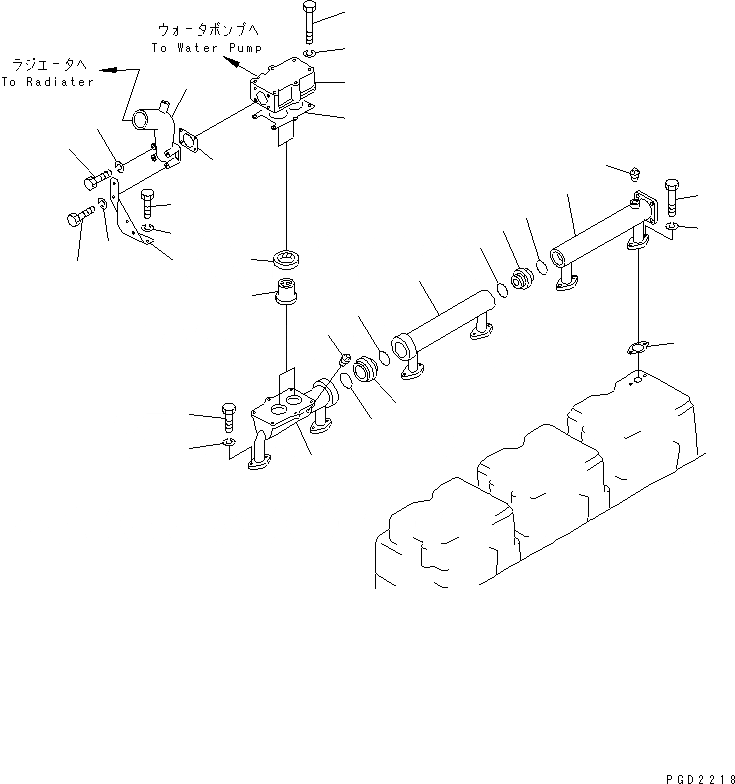 ウォータポンプへ
To Water Pump

ラジエータへ
To Radiater

PGD2218